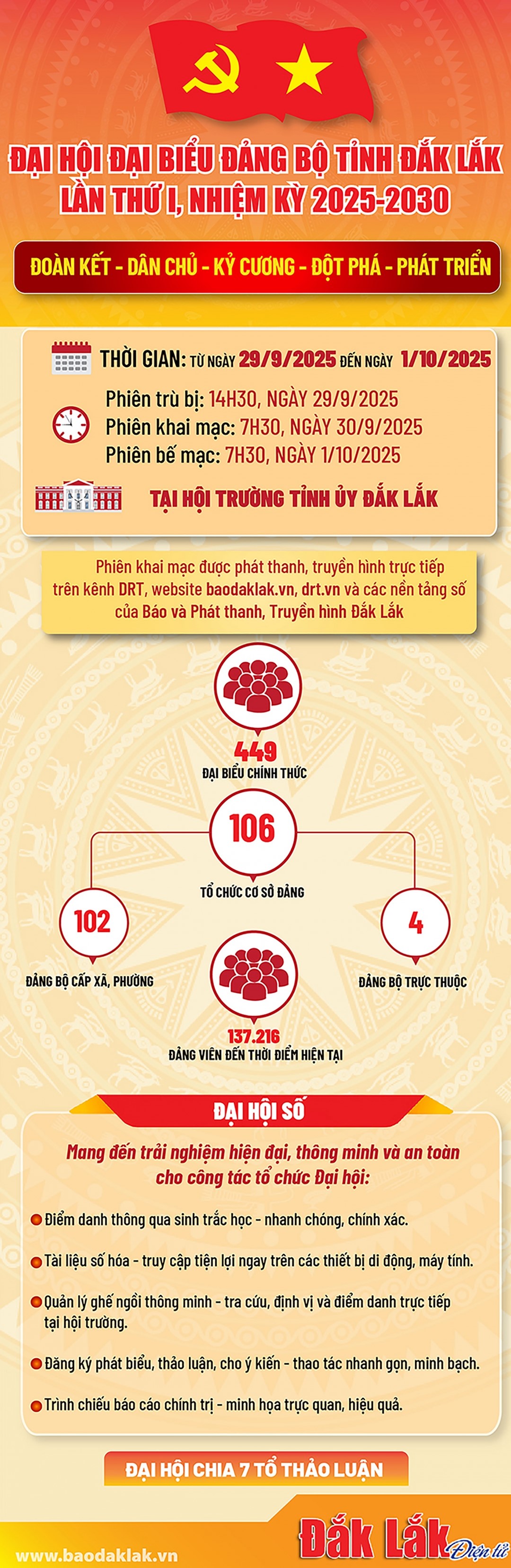 ĐẠI HỘI ĐẠI BIỂU ĐẢNG BỘ TỈNH ĐẮK LẮK LẦN THỨ I, NHIỆM KỲ 2025-2030

ĐOÀN KẾT - DÂN CHỦ - KỶ CƯƠNG - ĐỘT PHÁ - PHÁT TRIỂN

THỜI GIAN: TỪ NGÀY 29/9/2025 ĐẾN NGÀY 1/10/2025

Phiên trù bị: 14H30, NGÀY 29/9/2025
Phiên khai mạc: 7H30, NGÀY 30/9/2025
Phiên bế mạc: 7H30, NGÀY 1/10/2025

TẠI HỘI TRƯỜNG TỈNH ỦY ĐẮK LẮK

Phiên khai mạc được phát thanh, truyền hình trực tiếp trên kênh DRT, website baodaklak.vn, drt.vn và các nền tảng số của Báo và Phát thanh, Truyền hình Đắk Lắk

449
ĐẠI BIỂU CHÍNH THỨC

106
TỔ CHỨC CƠ SỞ ĐẢNG

102
ĐẢNG BỘ CẤP XÃ, PHƯỜNG

4
ĐẢNG BỘ TRỰC THUỘC

137.216
ĐẢNG VIÊN ĐẾN THỜI ĐIỂM HIỆN TẠI

ĐẠI HỘI SỐ

Mang đến trải nghiệm hiện đại, thông minh và an toàn cho công tác tổ chức Đại hội:

Điểm danh thông qua sinh trắc học - nhanh chóng, chính xác.

Tài liệu số hóa - truy cập tiện lợi ngay trên các thiết bị di động, máy tính.

Quản lý ghế ngồi thông minh - tra cứu, định vị và điểm danh trực tiếp tại hội trường.

Đăng ký phát biểu, thảo luận, cho ý kiến - thao tác nhanh gọn, minh bạch.

Trình chiếu báo cáo chính trị - minh họa trực quan, hiệu quả.

ĐẠI HỘI CHIA 7 TỔ THẢO LUẬN

www.baodaklak.vn

Đắk Lắk Điện tử